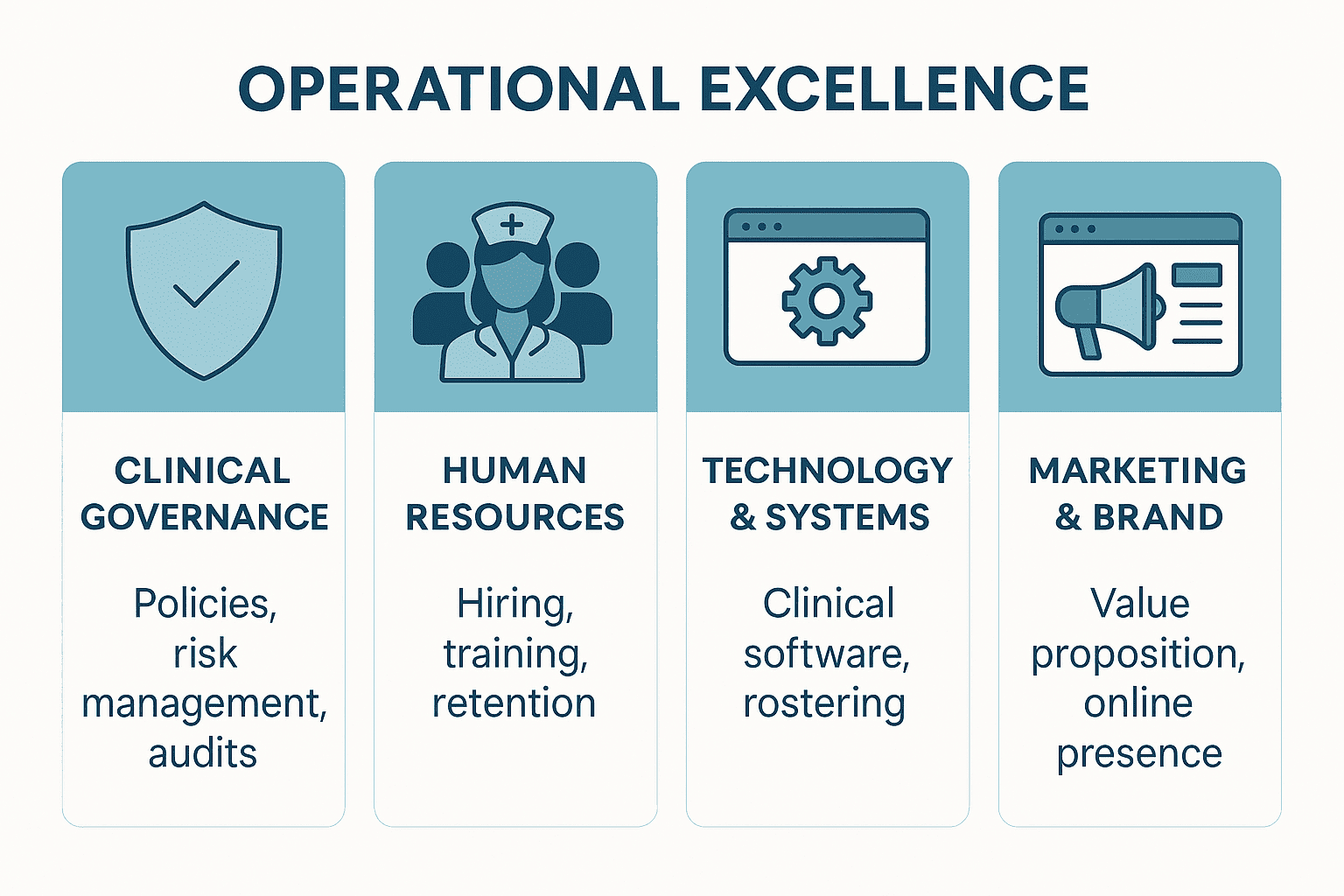 OPERATIONAL EXCELLENCE

CLINICAL GOVERNANCE

Policies, risk management, audits

HUMAN RESOURCES

Hiring, training, retention

TECHNOLOGY & SYSTEMS

Clinical software, rostering

MARKETING & BRAND

Value proposition, online presence